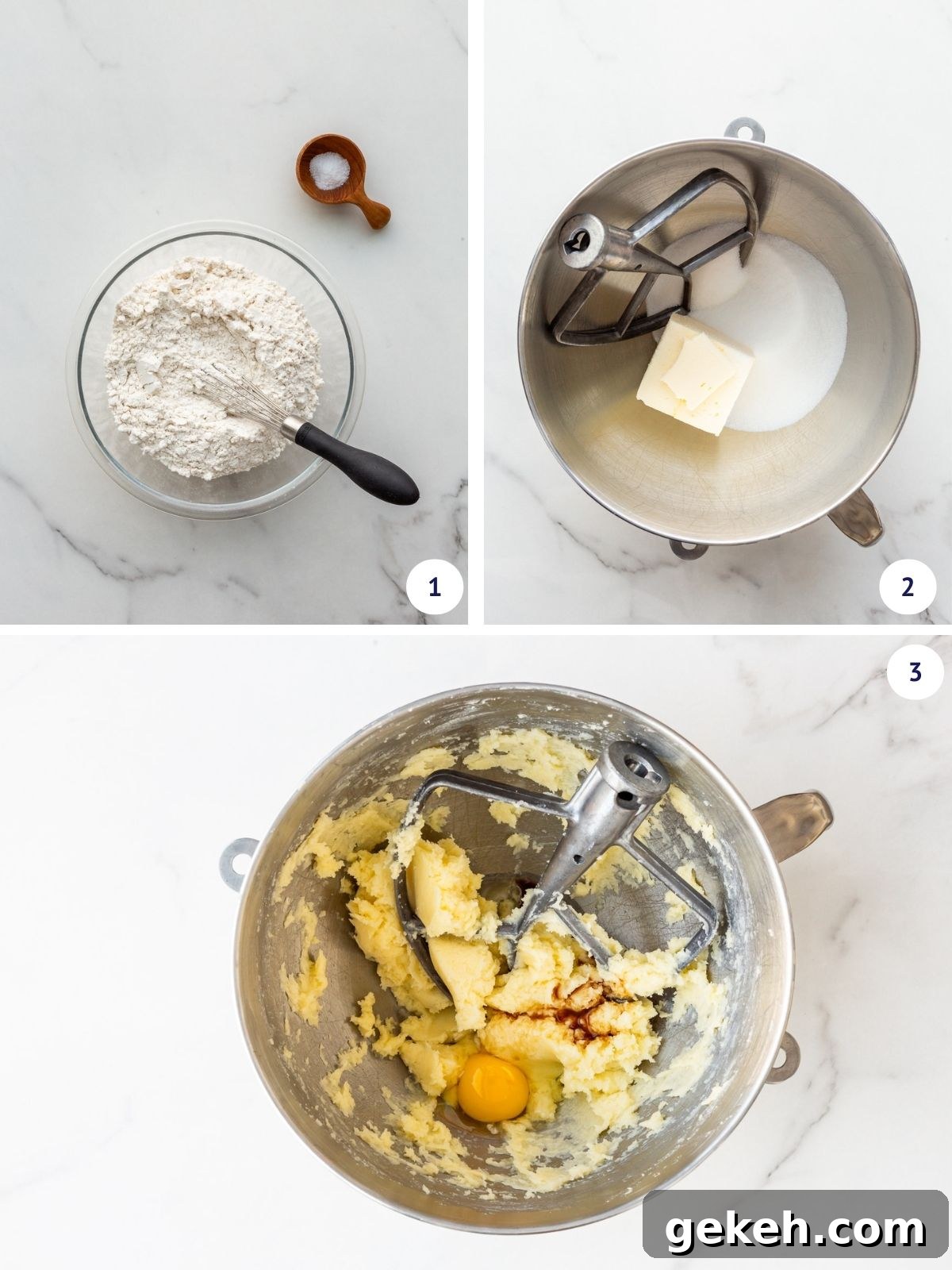 1

2

3

gekeh.com