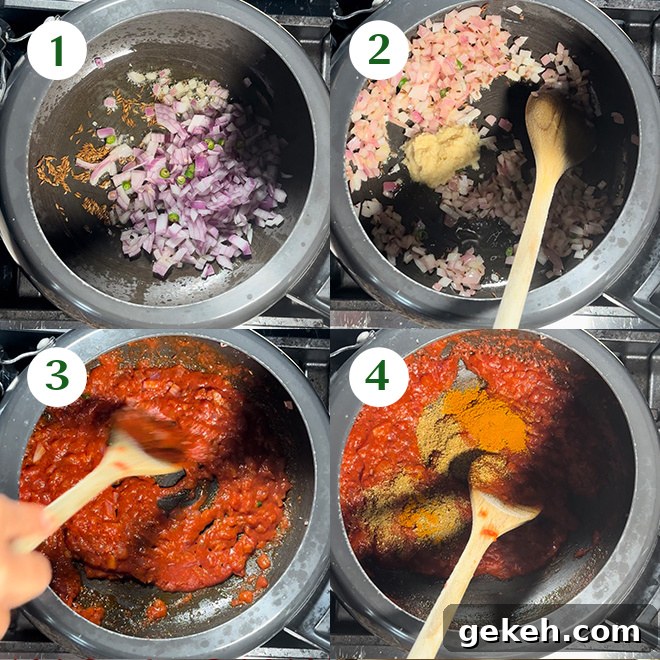 1

2

3

4

gekeh.com