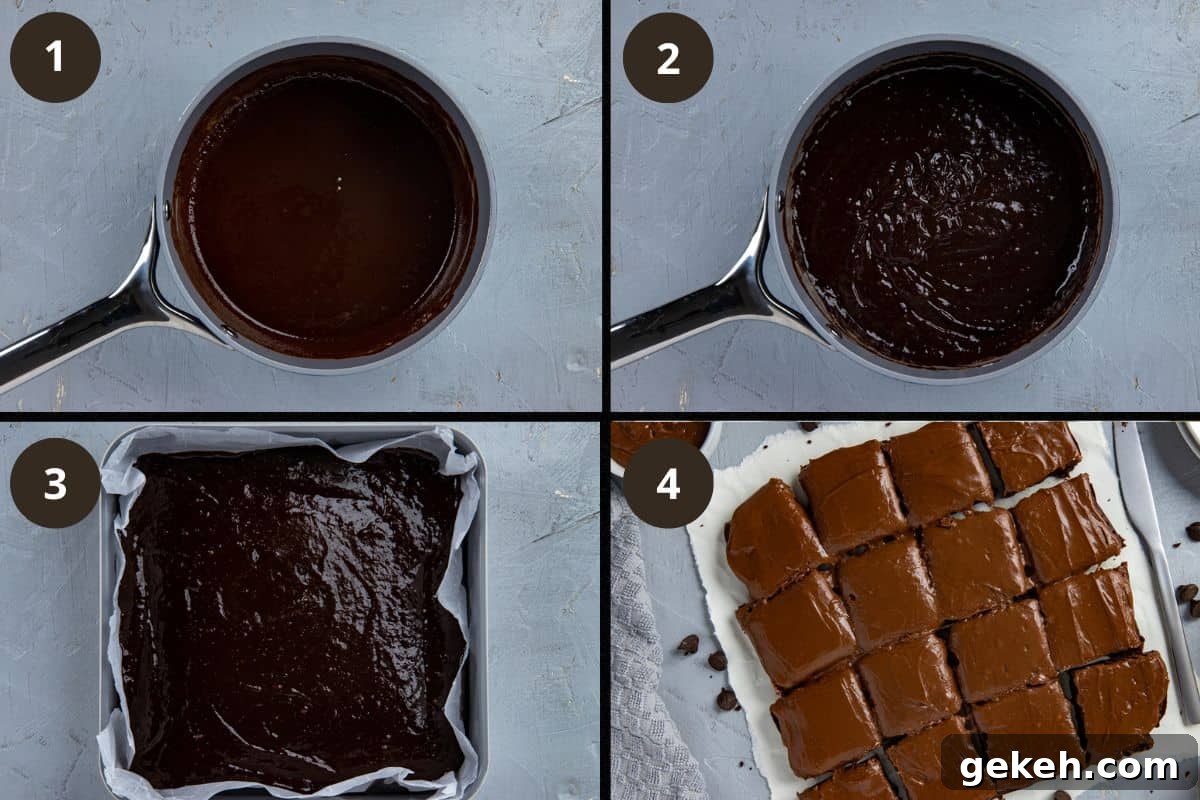 1
2
3
4
gekeh.com