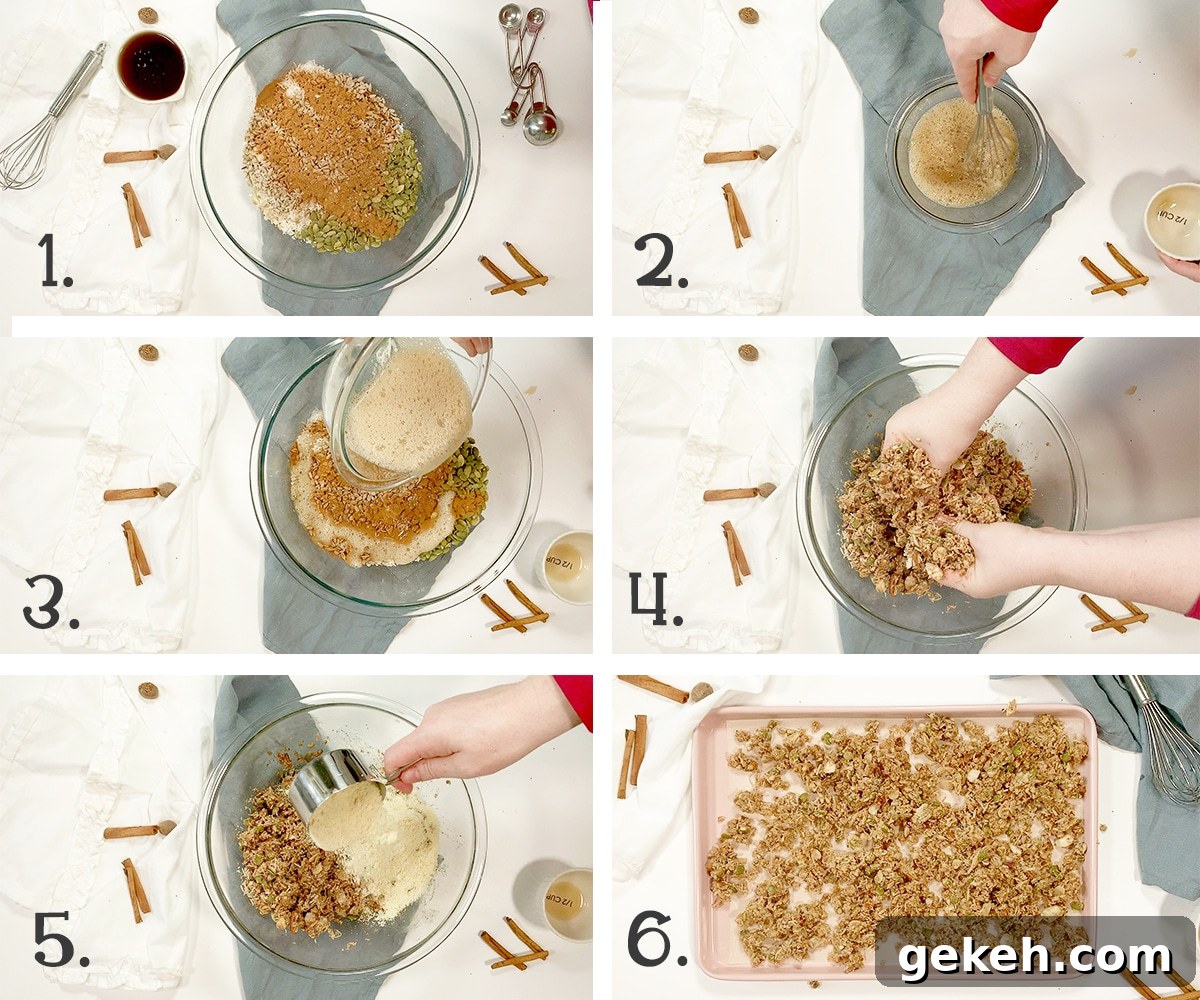 1.

2.

1/2 CUP

3.

1/2 CUP

4.

5.

6.

gekeh.com