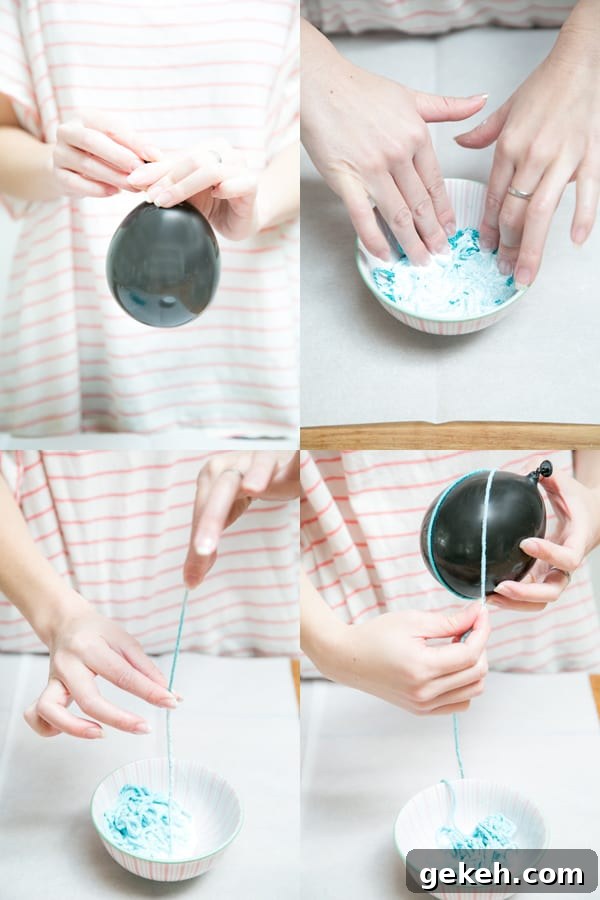 gekeh.com